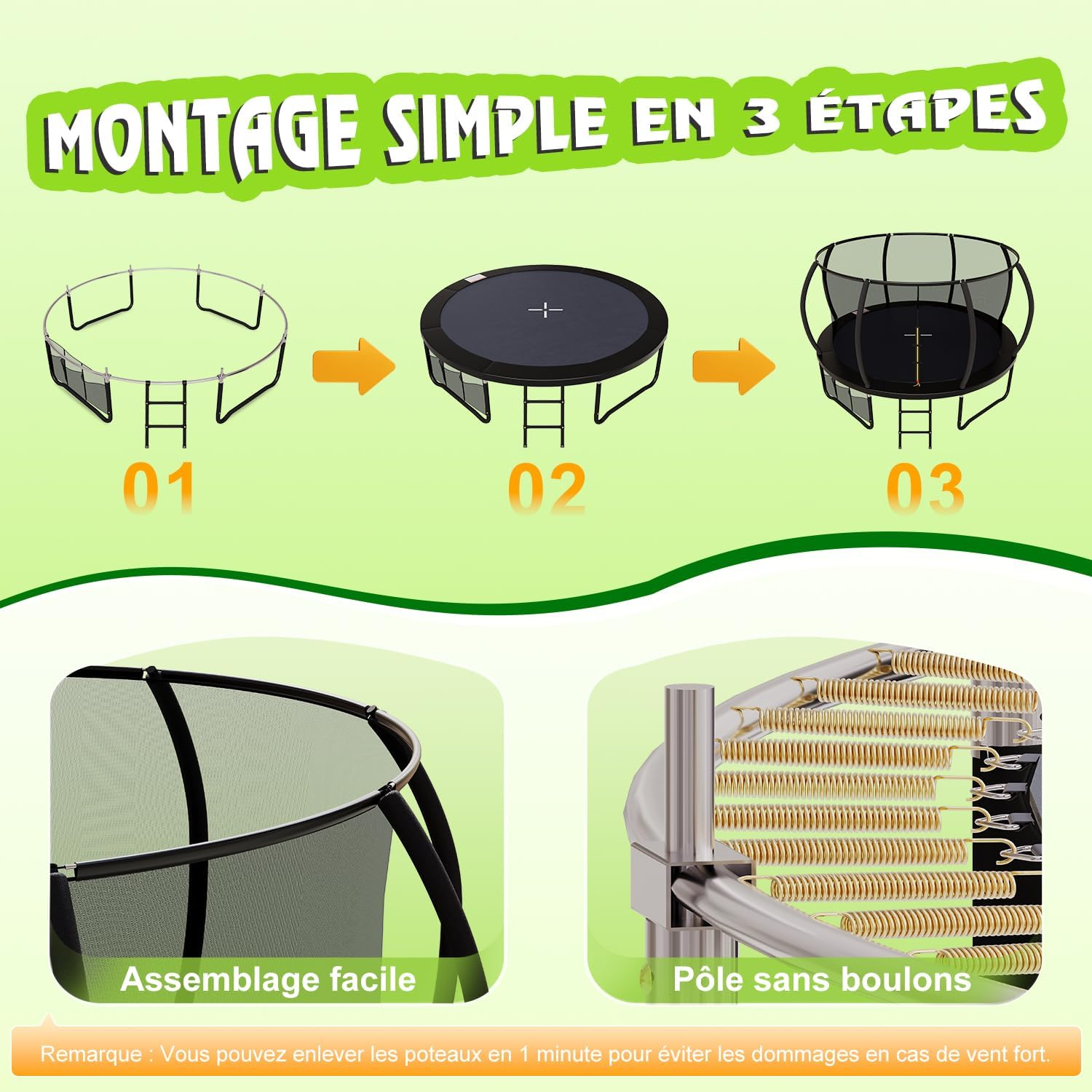 MONTAGE SIMPLE EN 3 ÉTAPES

01

02

03

Assemblage facile

Pôle sans boulons

Remarque : Vous pouvez enlever les poteaux en 1 minute pour éviter les dommages en cas de vent fort.